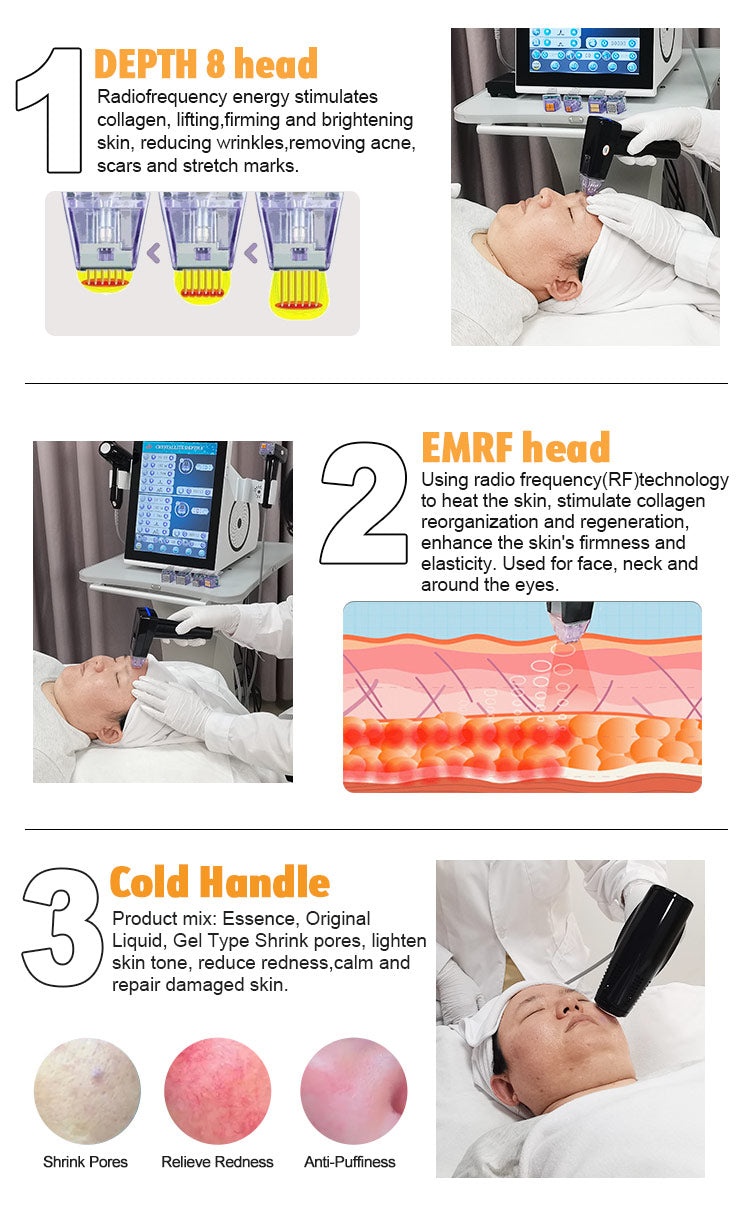 1 DEPTH 8 head

Radiofrequency energy stimulates collagen, lifting,firming and brightening skin, reducing wrinkles,removing acne, scars and stretch marks.

2 EMRF head

Using radio frequency(RF)technology to heat the skin, stimulate collagen reorganization and regeneration, enhance the skin's firmness and elasticity. Used for face, neck and around the eyes.

3 Cold Handle

Product mix: Essence, Original Liquid, Gel Type Shrink pores, lighten skin tone, reduce redness,calm and repair damaged skin.

Shrink Pores

Relieve Redness

Anti-Puffiness