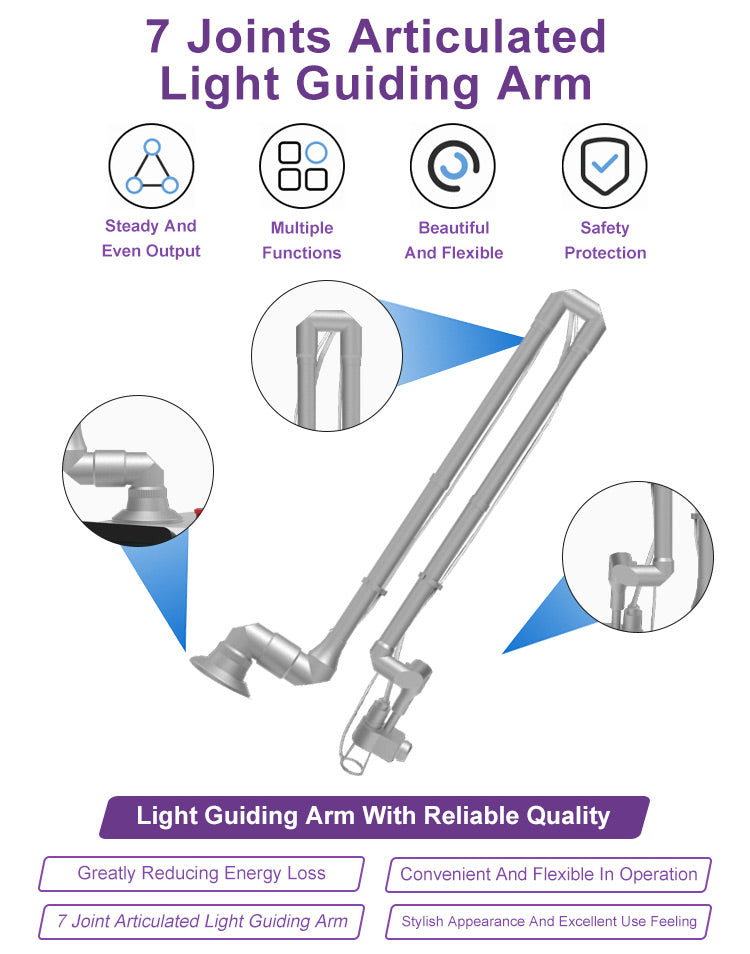 7 Joints Articulated Light Guiding Arm

Steady And Even Output

Multiple Functions

Beautiful And Flexible

Safety Protection

Light Guiding Arm With Reliable Quality

Greatly Reducing Energy Loss

Convenient And Flexible In Operation

7 Joint Articulated Light Guiding Arm

Stylish Appearance And Excellent Use Feeling