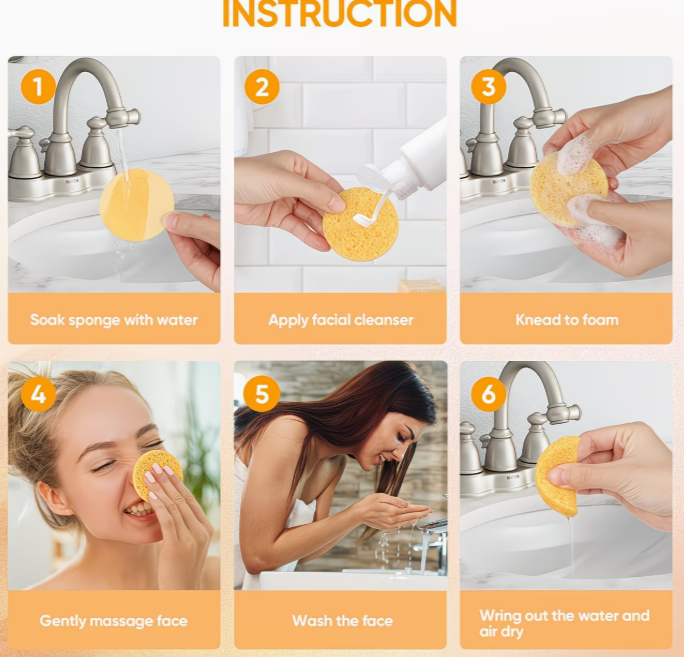 INSTRUCTION

1
Soak sponge with water

2
Apply facial cleanser

3
Knead to foam

4
Gently massage face

5
Wash the face

6
Wring out the water and air dry