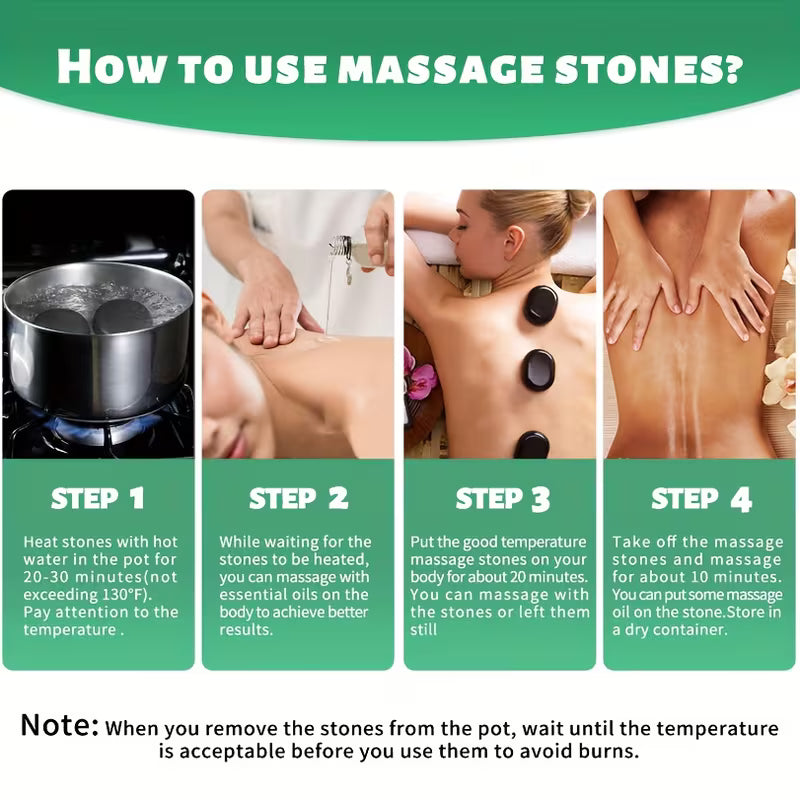 HOW TO USE MASSAGE STONES?

STEP 1

Heat stones with hot water in the pot for 20-30 minutes(not exceeding 130°F). Pay attention to the temperature .

STEP 2

While waiting for the stones to be heated, you can massage with essential oils on the body to achieve better results.

STEP 3

Put the good temperature massage stones on your body for about 20 minutes. You can massage with the stones or left them still

STEP 4

Take off the massage stones and massage for about 10 minutes. You can put some massage oil on the stone.Store in a dry container.

Note: When you remove the stones from the pot, wait until the temperature is acceptable before you use them to avoid burns.